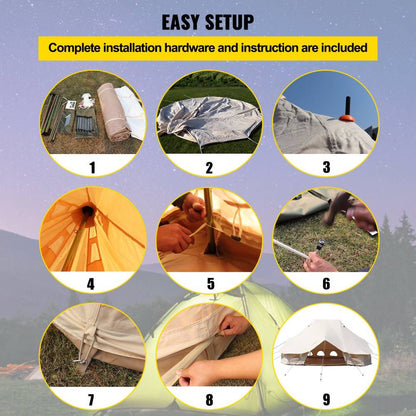 EASY SETUP

Complete installation hardware and instruction are included

1

2

3

4

5

6

7

8

9