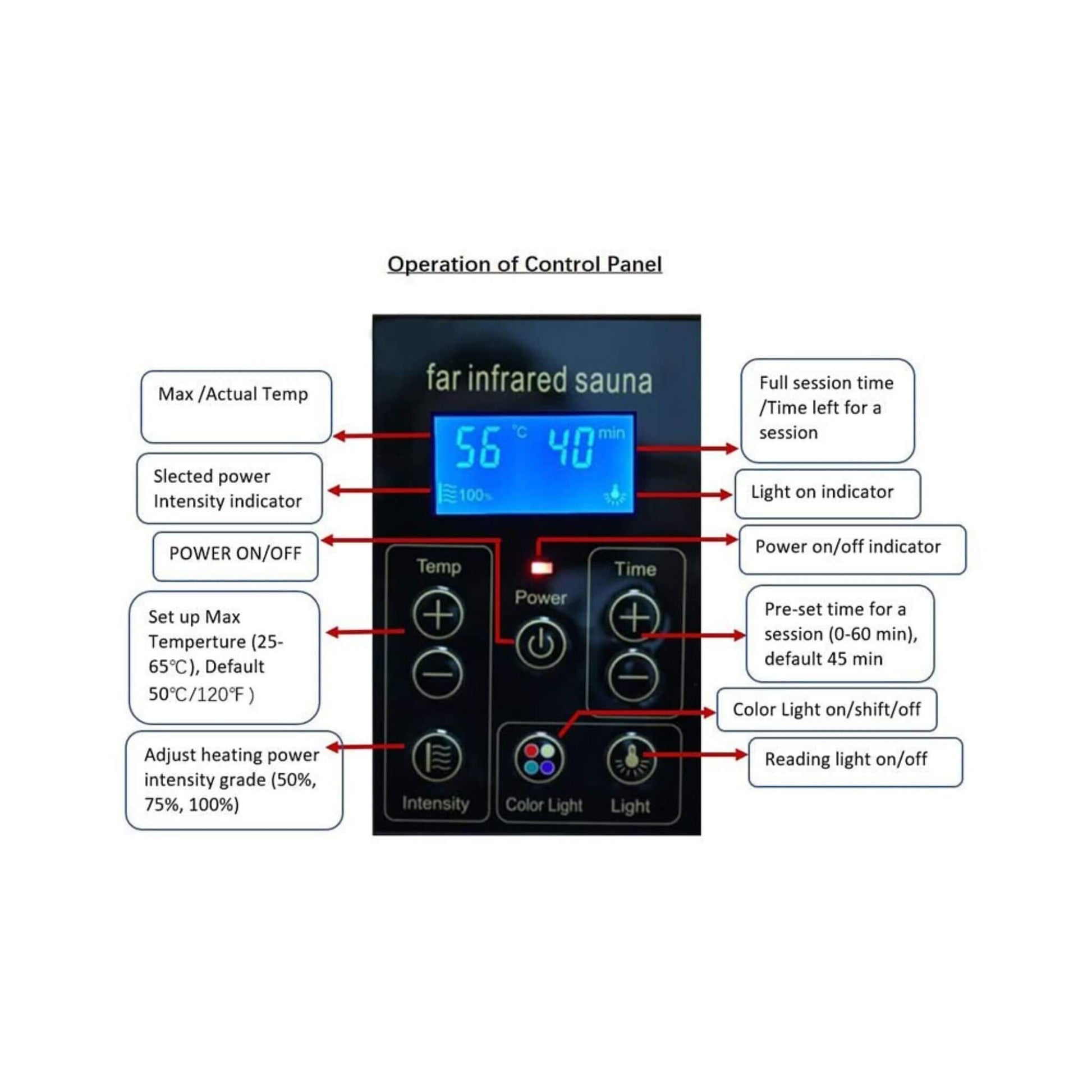 Operation of Control Panel

Max /Actual Temp

Slected power Intensity indicator

POWER ON/OFF

Set up Max Temperture (25-65℃), Default 50℃/120℉ )

Adjust heating power intensity grade (50%, 75%, 100%)

far infrared sauna

56 °C 40 min

100%

Temp

Power

Time

Intensity

Color Light

Light

Full session time /Time left for a session

Light on indicator

Power on/off indicator

Pre-set time for a session (0-60 min), default 45 min

Color Light on/shift/off

Reading light on/off